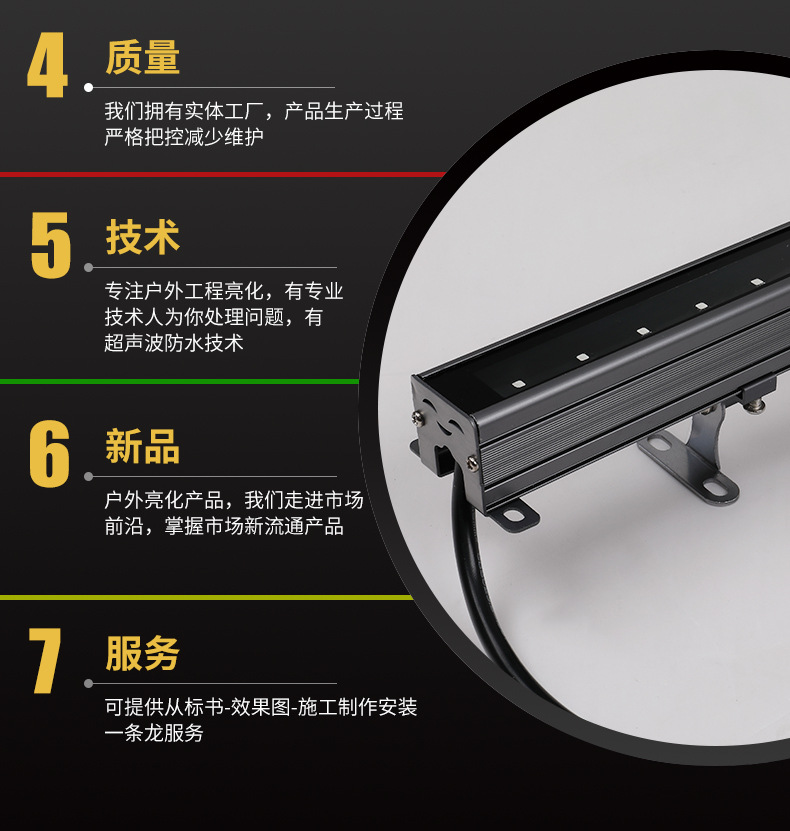 4 质量

我们拥有实体工厂，产品生产过程严格把控减少维护

5 技术

专注户外工程亮化，有专业技术人为你处理问题，有超声波防水技术

6 新品

户外亮化产品，我们走进市场前沿，掌握市场新流通产品

7 服务

可提供从标书-效果图-施工制作安装一条龙服务